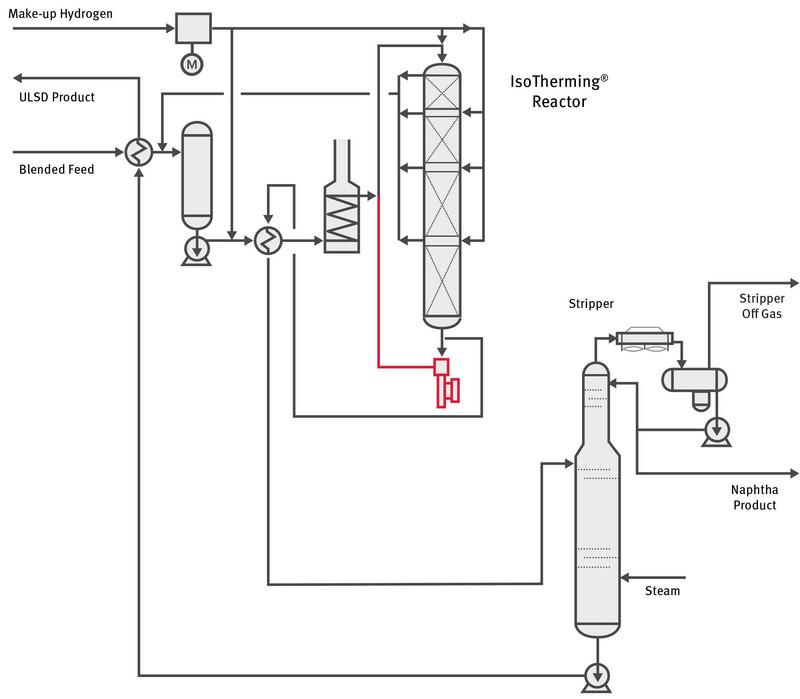 Make-up Hydrogen

M

ULSD Product

Blended Feed

IsoTherming®
Reactor

Stripper

Stripper
Off Gas

Naphtha
Product

Steam