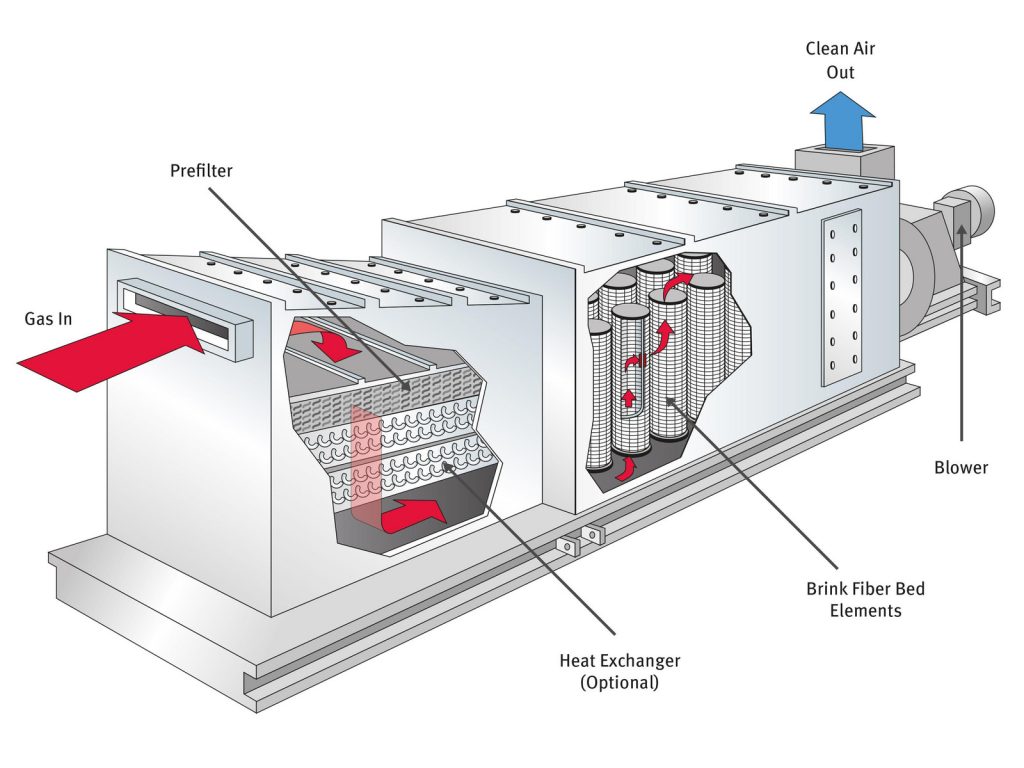 Clean Air Out

Prefilter

Gas In

Blower

Brink Fiber Bed Elements

Heat Exchanger (Optional)